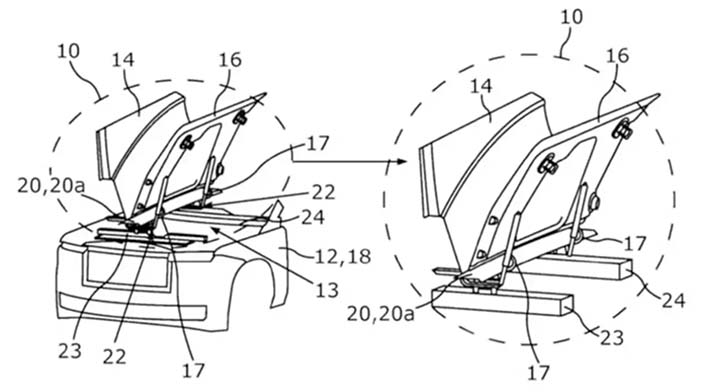 10
14
16
17
20,20a
22
24
12,18
13
23
22
17

10
14
16
17
24
20,20a
23
17